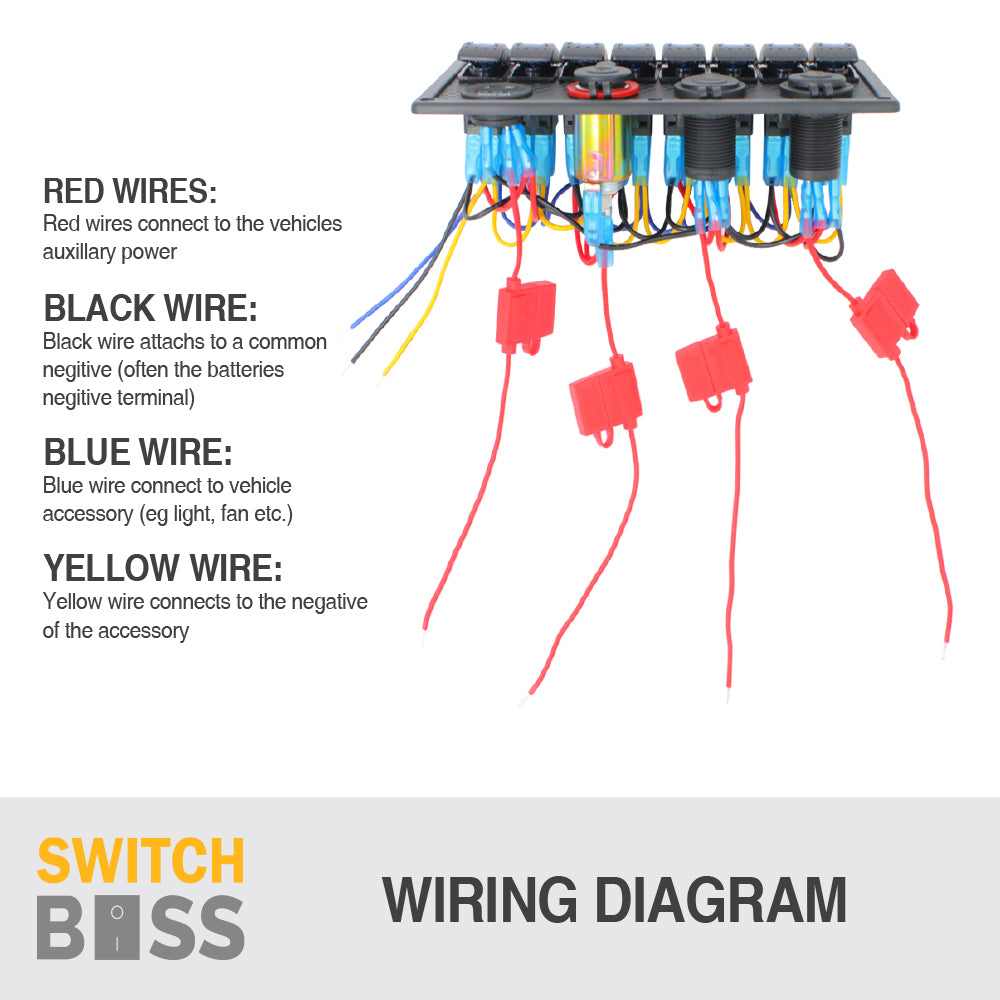 RED WIRES:
Red wires connect to the vehicles auxillary power

BLACK WIRE:
Black wire attachs to a common negitive (often the batteries negitive terminal)

BLUE WIRE:
Blue wire connect to vehicle accessory (eg light, fan etc.)

YELLOW WIRE:
Yellow wire connects to the negative of the accessory

SWITCH
BOSS

WIRING DIAGRAM